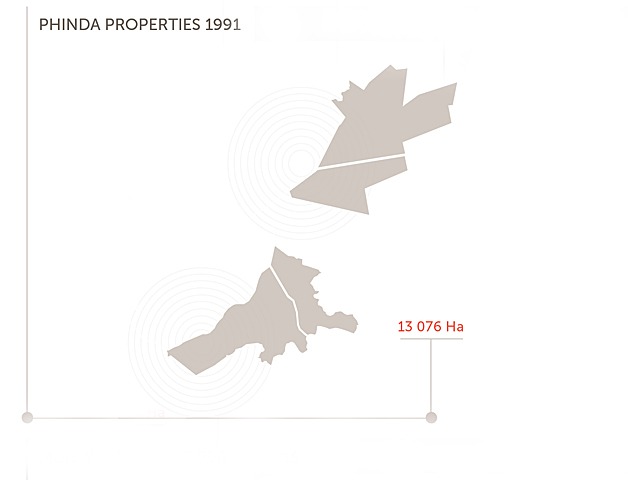 PHINDA PROPERTIES 1991

13 076 Ha